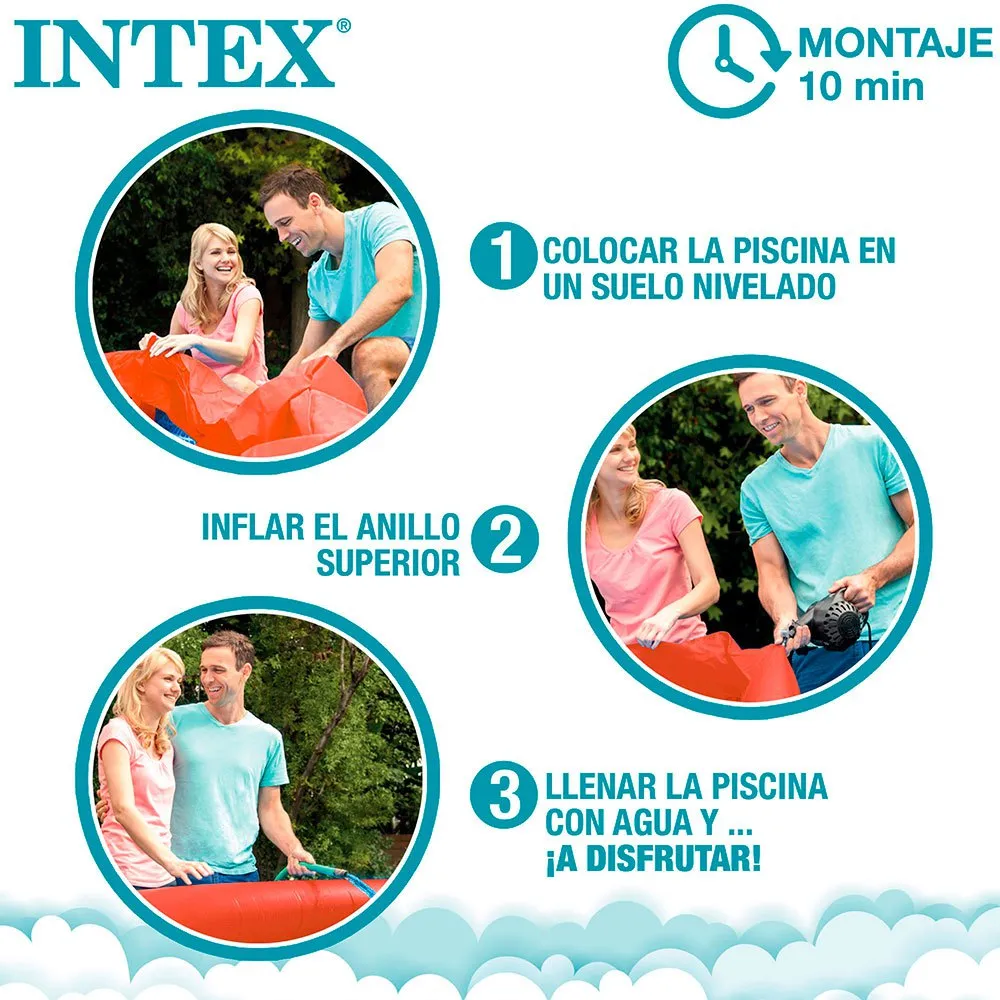 INTEX®

MONTAJE
10 min

1 COLOCAR LA PISCINA EN UN SUELO NIVELADO

INFLAR EL ANILLO SUPERIOR 2

3 LLENAR LA PISCINA CON AGUA Y ... ¡A DISFRUTAR!